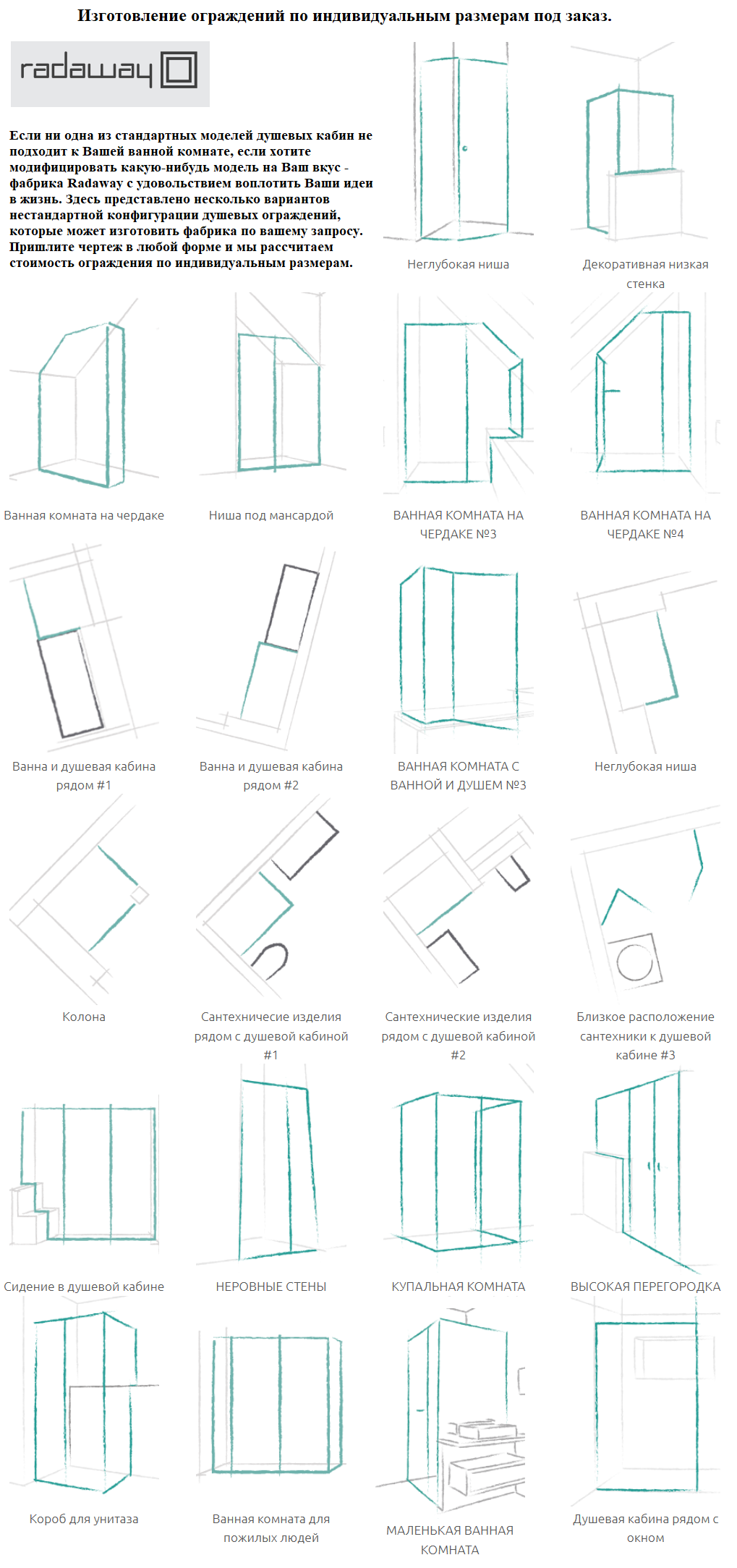 Изготовление ограждений по индивидуальным размерам под заказ.

radaway

Если ни одна из стандартных моделей душевых кабин не подходит к Вашей ванной комнате, если хотите модифицировать какую-нибудь модель на Ваш вкус - фабрика Radaway с удовольствием воплотить Ваши идеи в жизнь. Здесь представлено несколько вариантов нестандартной конфигурации душевых ограждений, которые может изготовить фабрика по вашему запросу. Пришлите чертеж в любой форме и мы рассчитаем стоимость ограждения по индивидуальным размерам.

Неглубокая ниша

Декоративная низкая стенка

Ванная комната на чердаке

Ниша под мансардой

ВАННАЯ КОМНАТА НА ЧЕРДАКЕ №3

ВАННАЯ КОМНАТА НА ЧЕРДАКЕ №4

Ванна и душевая кабина рядом #1

Ванна и душевая кабина рядом #2

ВАННАЯ КОМНАТА С ВАННОЙ И ДУШЕМ №3

Неглубокая ниша

Колона

Сантехничесие изделия рядом с душевой кабиной #1

Сантехнические изделия рядом с душевой кабиной #2

Близкое расположение сантехники к душевой кабине #3

Сидение в душевой кабине

НЕРОВНЫЕ СТЕНЫ

КУПАЛЬНАЯ КОМНАТА

ВЫСОКАЯ ПЕРЕГОРОДКА

Короб для унитаза

Ванная комната для пожилых людей

МАЛЕНЬКАЯ ВАННАЯ КОМНАТА

Душевая кабина рядом с окном